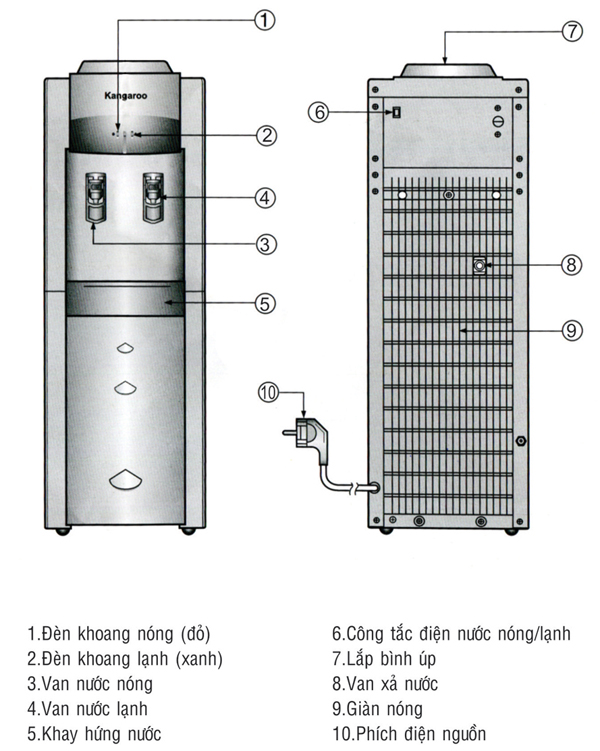 1
Kangaroo
2
4
3
5
7
6
8
9
10

1.Đèn khoang nóng (đỏ)
2.Đèn khoang lạnh (xanh)
3.Van nước nóng
4.Van nước lạnh
5.Khay hứng nước

6.Công tắc điện nước nóng/lạnh
7.Lắp bình úp
8.Van xả nước
9.Giàn nóng
10.Phích điện nguồn